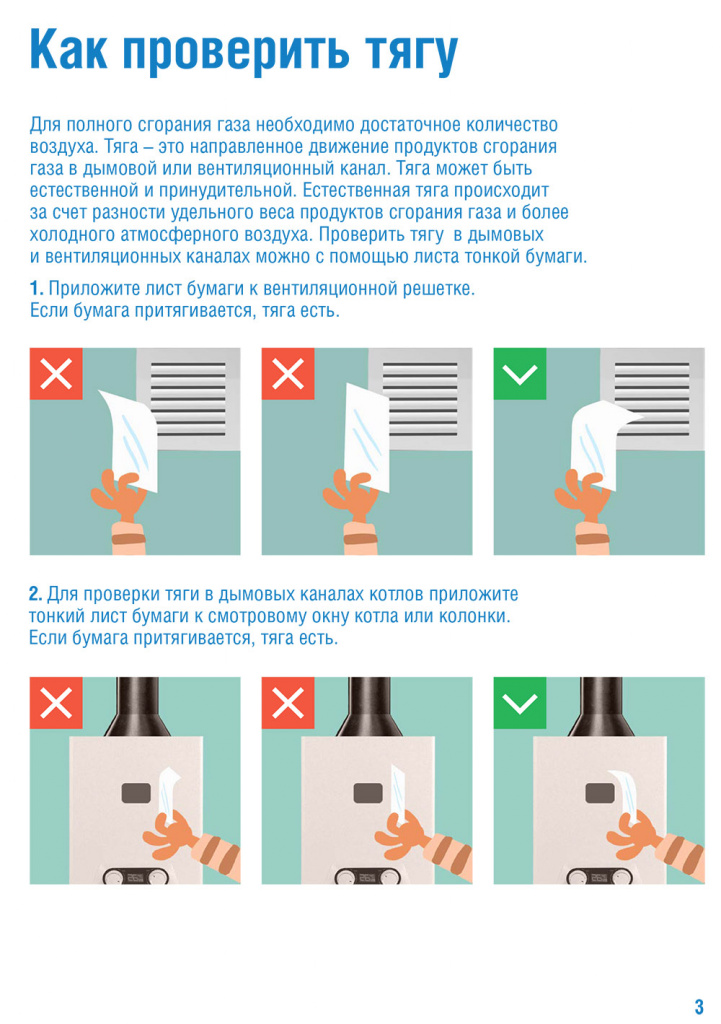 Как проверить тягу

Для полного сгорания газа необходимо достаточное количество воздуха. Тяга – это направленное движение продуктов сгорания газа в дымовой или вентиляционный канал. Тяга может быть естественной и принудительной. Естественная тяга происходит за счет разности удельного веса продуктов сгорания газа и более холодного атмосферного воздуха. Проверить тягу в дымовых и вентиляционных каналах можно с помощью листа тонкой бумаги.

1. Приложите лист бумаги к вентиляционной решетке. Если бумага притягивается, тяга есть.

2. Для проверки тяги в дымовых каналах котлов приложите тонкий лист бумаги к смотровому окну котла или колонки. Если бумага притягивается, тяга есть.

3